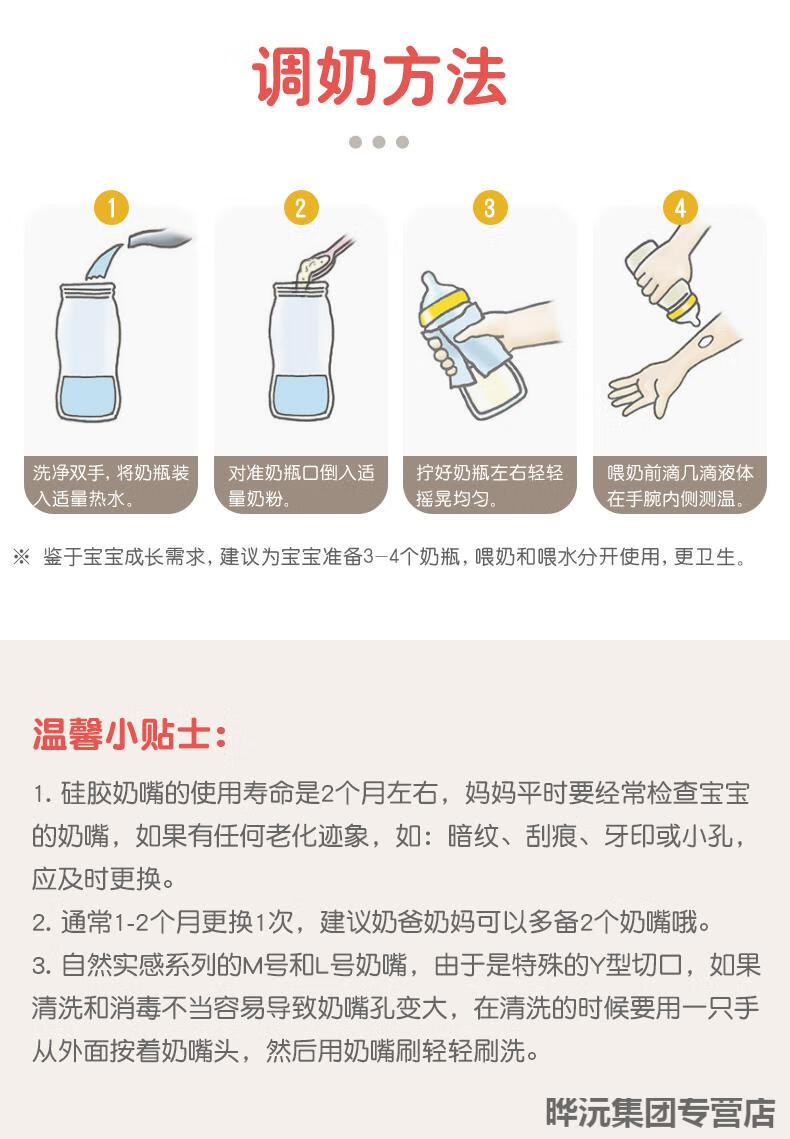 调奶方法

1
洗净双手，将奶瓶装入适量热水。

2
对准奶瓶口倒入适量奶粉。

3
拧好奶瓶左右轻轻摇晃均匀。

4
喂奶前滴几滴液体在手腕内侧测温。

※ 鉴于宝宝成长需求，建议为宝宝准备3-4个奶瓶，喂奶和喂水分开使用，更卫生。

温馨小贴士：

1. 硅胶奶嘴的使用寿命是2个月左右，妈妈平时要经常检查宝宝的奶嘴，如果有任何老化迹象，如：暗纹、刮痕、牙印或小孔，应及时更换。
2. 通常1-2个月更换1次，建议奶爸奶妈可以多备2个奶嘴哦。
3. 自然实感系列的M号和L号奶嘴，由于是特殊的Y型切口，如果清洗和消毒不当容易导致奶嘴孔变大，在清洗的时候要用一只手从外面按着奶嘴头，然后用奶嘴刷轻轻刷洗。

晔沅集团专营店