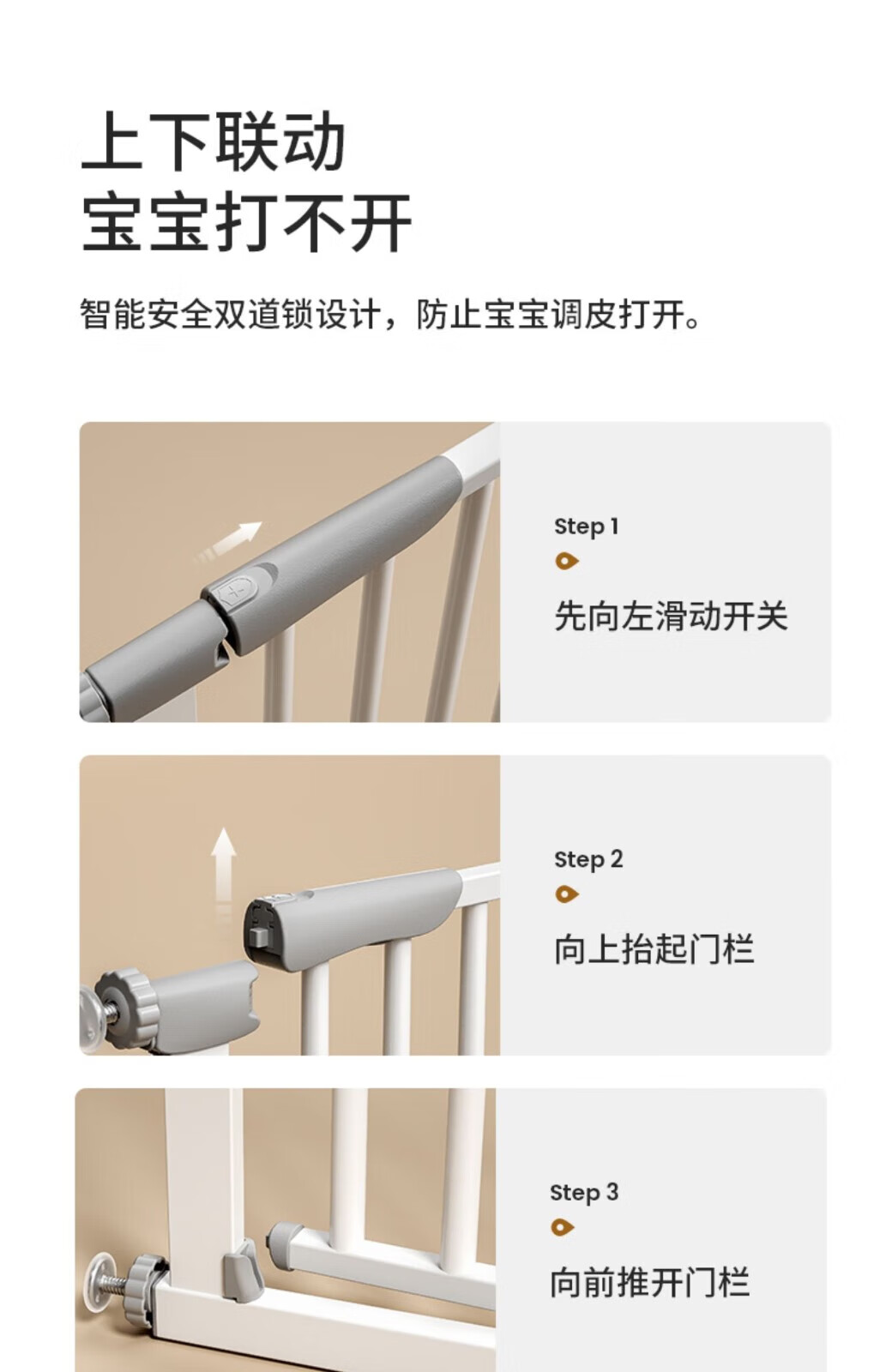 上下联动
宝宝打不开

智能安全双道锁设计，防止宝宝调皮打开。

Step 1

先向左滑动开关

Step 2

向上抬起门栏

Step 3

向前推开门栏