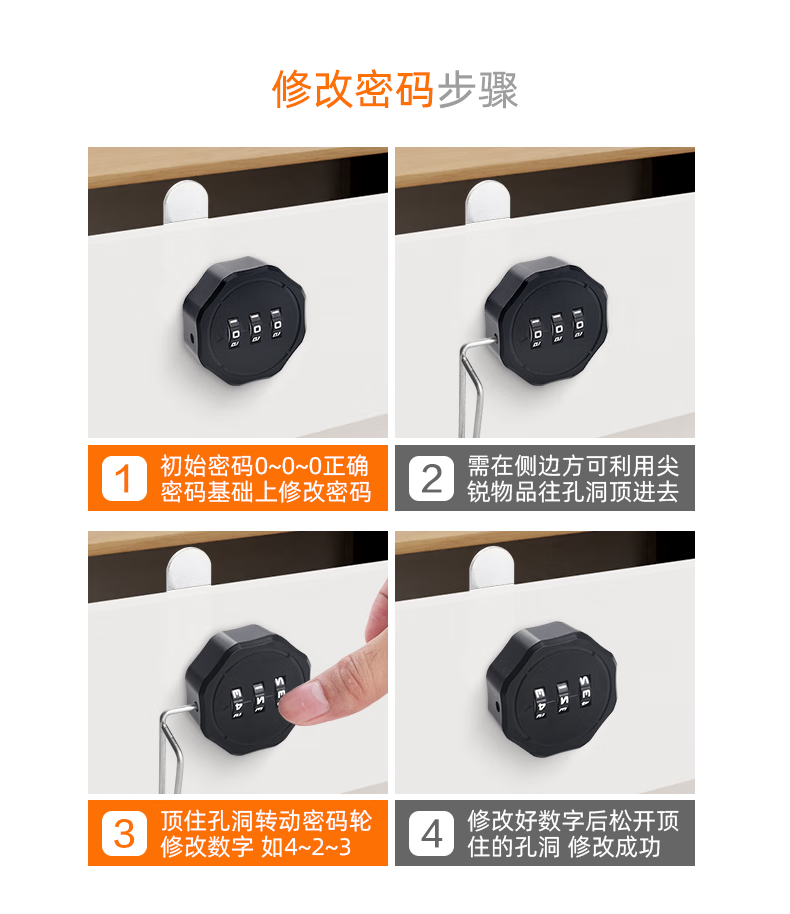 修改密码步骤

1 初始密码0~0~0正确密码基础上修改密码

2 需在侧边方可利用尖锐物品往孔洞顶进去

3 顶住孔洞转动密码轮修改数字 如4~2~3

4 修改好数字后松开顶住的孔洞 修改成功