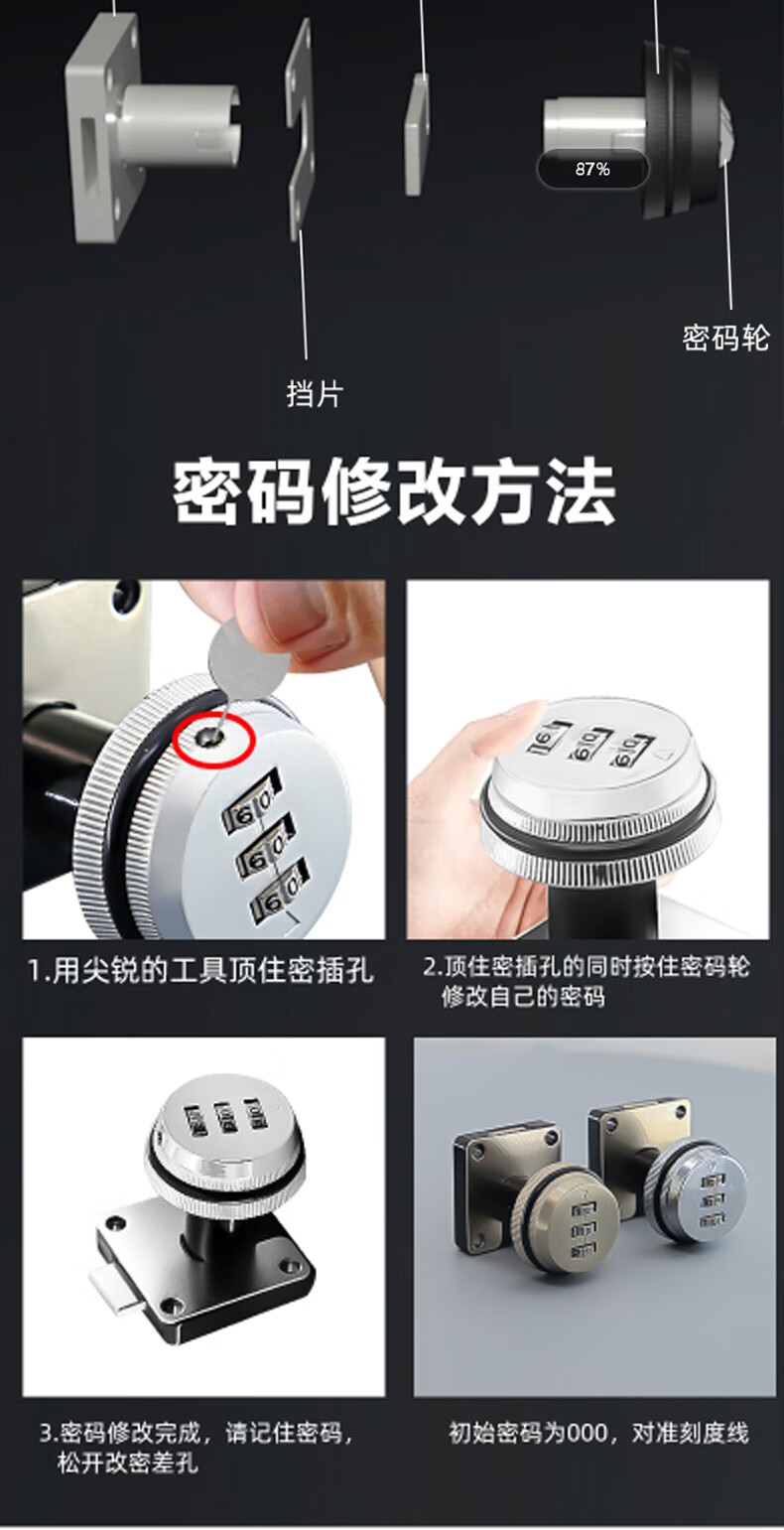 87%

密码轮

挡片

密码修改方法

1.用尖锐的工具顶住密插孔

2.顶住密插孔的同时按住密码轮修改自己的密码

3.密码修改完成，请记住密码，松开改密差孔

初始密码为000，对准刻度线