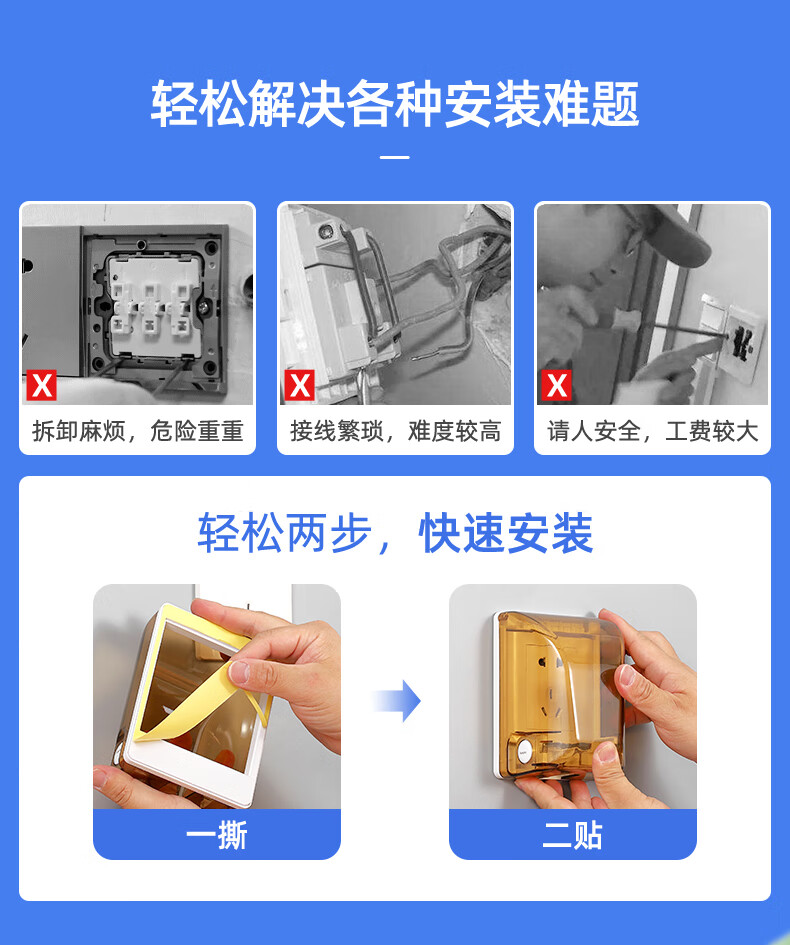 轻松解决各种安装难题

X
拆卸麻烦，危险重重

X
接线繁琐，难度较高

X
请人安全，工费较大

轻松两步，快速安装

一撕

二贴