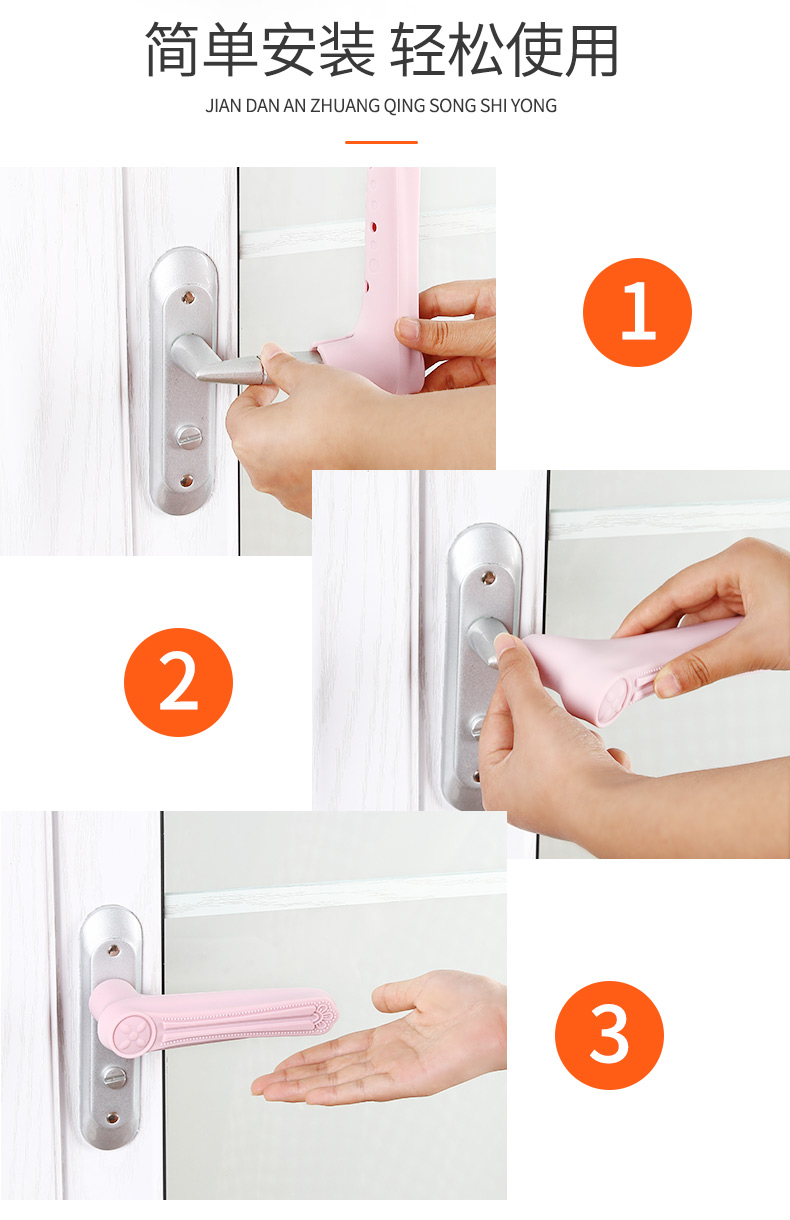 简单安装 轻松使用

JIAN DAN AN ZHUANG QING SONG SHI YONG

1

2

3