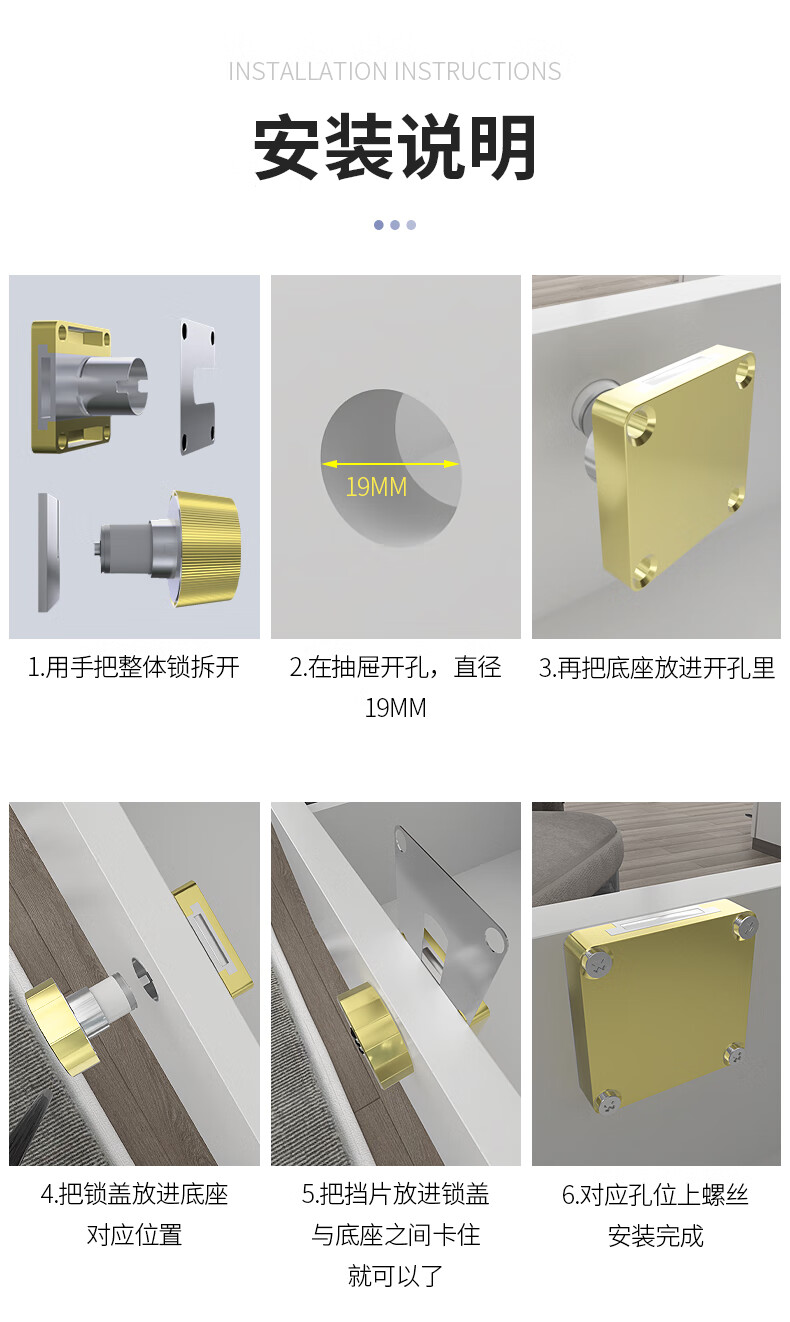 INSTALLATION INSTRUCTIONS

安装说明

19MM

1.用手把整体锁拆开

2.在抽屉开孔，直径19MM

3.再把底座放进开孔里

4.把锁盖放进底座对应位置

5.把挡片放进锁盖与底座之间卡住就可以了

6.对应孔位上螺丝安装完成