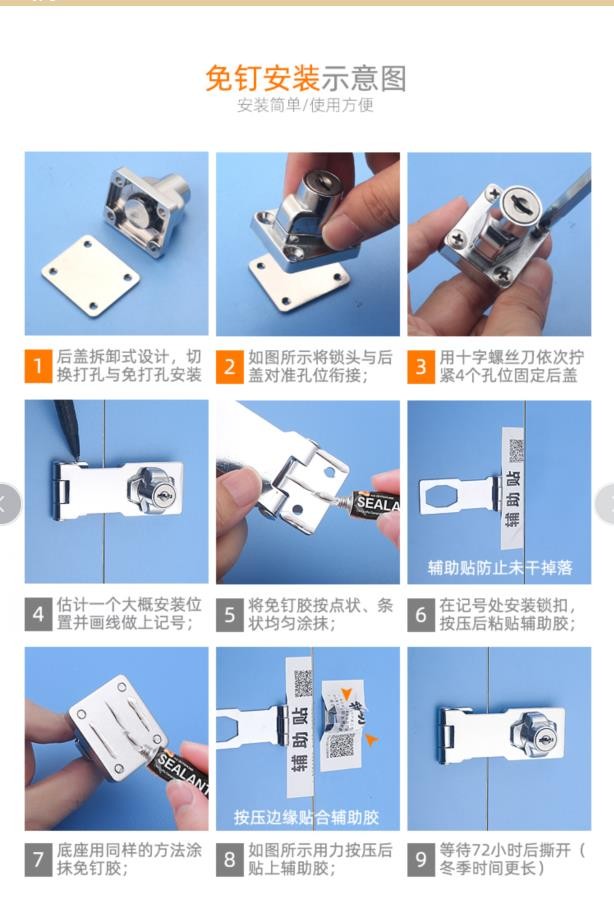 免钉安装示意图
安装简单/使用方便

1 后盖拆卸式设计，切换打孔与免打孔安装

2 如图所示将锁头与后盖对准孔位衔接；

3 用十字螺丝刀依次拧紧4个孔位固定后盖

4 估计一个大概安装位置并画线做上记号；

SEALA
5 将免钉胶按点状、条状均匀涂抹；

辅助贴
辅助贴防止未干掉落
6 在记号处安装锁扣，按压后粘贴辅助胶；

SEALANT
7 底座用同样的方法涂抹免钉胶；

辅助贴
按压边缘贴合辅助胶
8 如图所示用力按压后贴上辅助胶；

9 等待72小时后撕开（冬季时间更长）