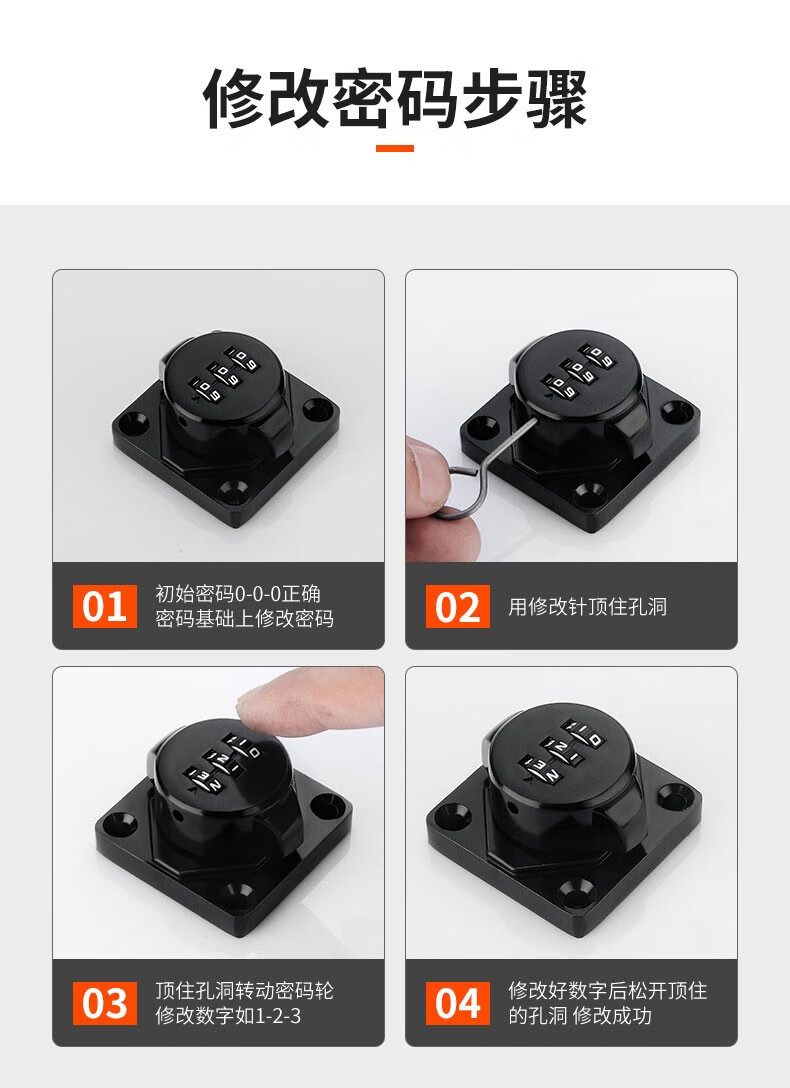 修改密码步骤

01 初始密码0-0-0正确密码基础上修改密码

02 用修改针顶住孔洞

03 顶住孔洞转动密码轮修改数字如1-2-3

04 修改好数字后松开顶住的孔洞 修改成功