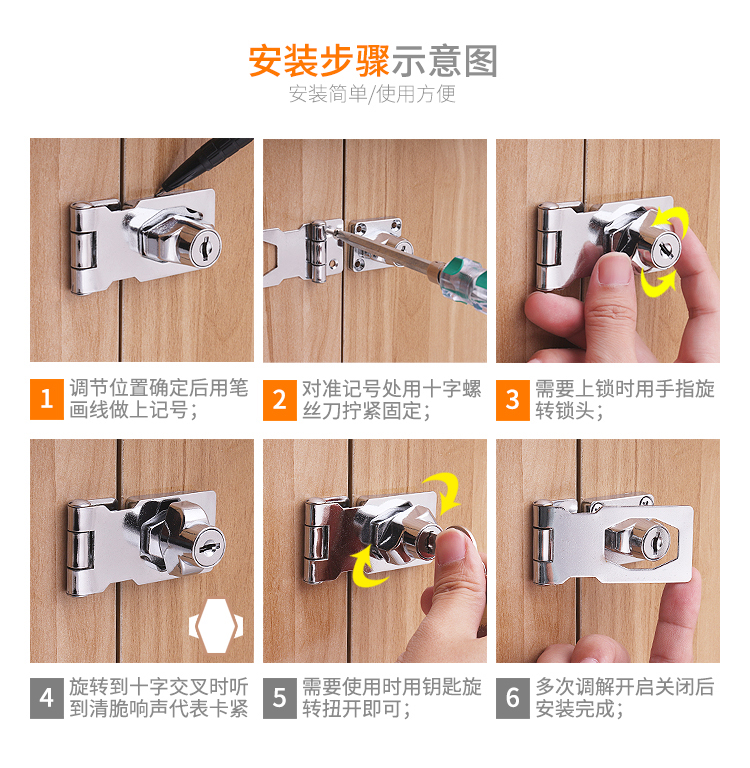 安装步骤示意图
安装简单/使用方便

1 调节位置确定后用笔画线做上记号；

2 对准记号处用十字螺丝刀拧紧固定；

3 需要上锁时用手指旋转锁头；

4 旋转到十字交叉时听到清脆响声代表卡紧

5 需要使用时用钥匙旋转扭开即可；

6 多次调解开启关闭后安装完成；