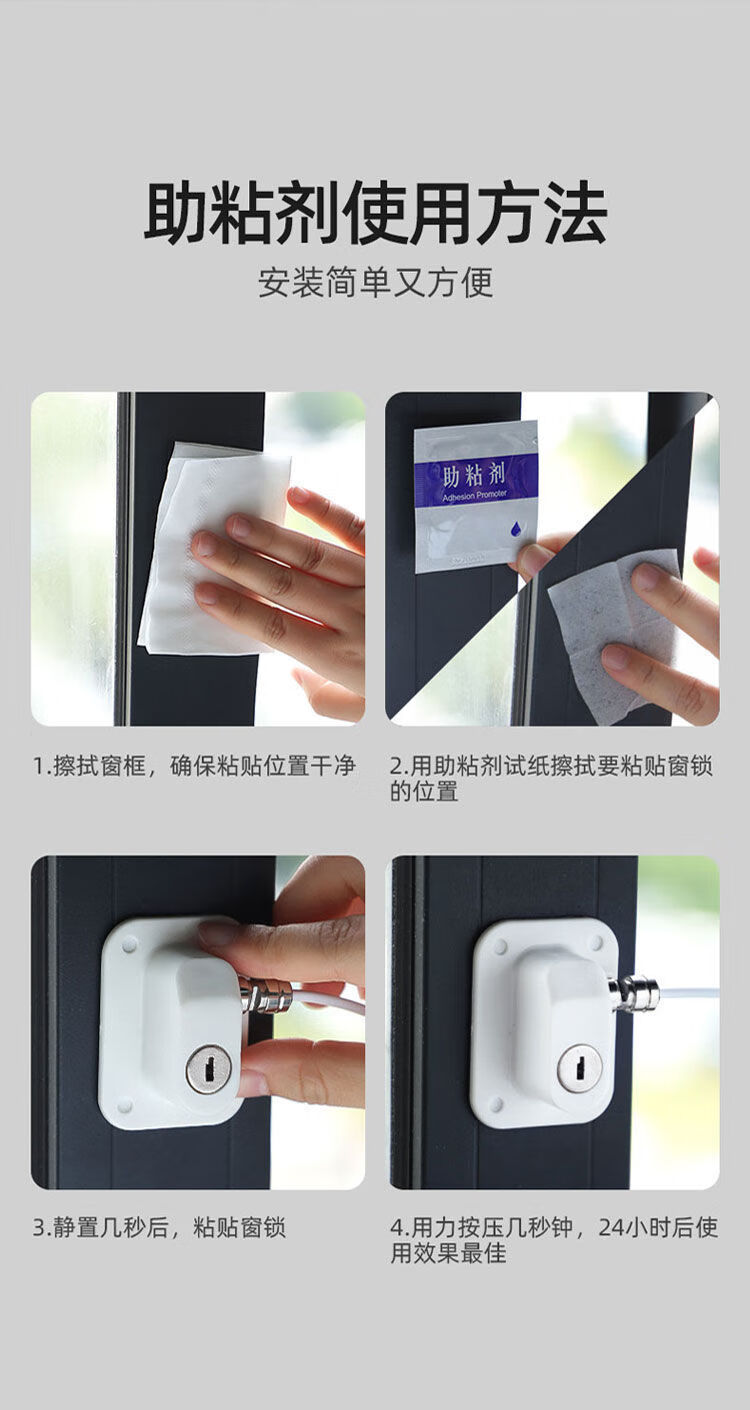 助粘剂使用方法

安装简单又方便

助粘剂
Adhesion Promoter

1.擦拭窗框，确保粘贴位置干净

2.用助粘剂试纸擦拭要粘贴窗锁的位置

3.静置几秒后，粘贴窗锁

4.用力按压几秒钟，24小时后使用效果最佳