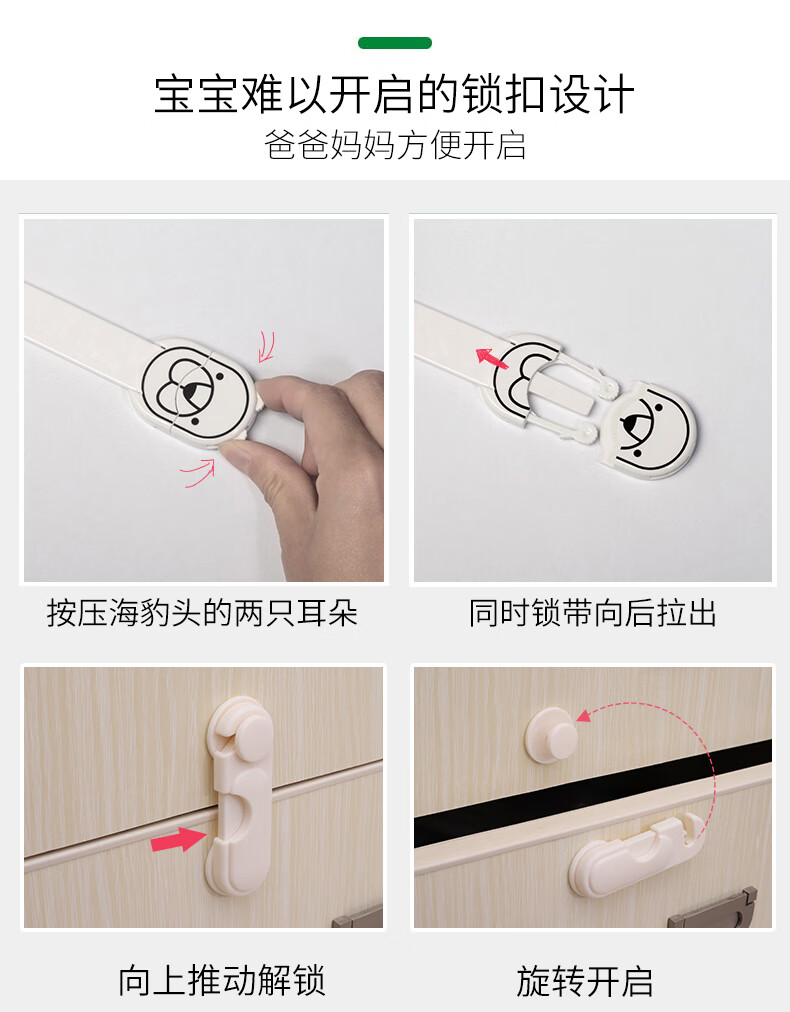 宝宝难以开启的锁扣设计
爸爸妈妈方便开启

按压海豹头的两只耳朵

同时锁带向后拉出

向上推动解锁

旋转开启