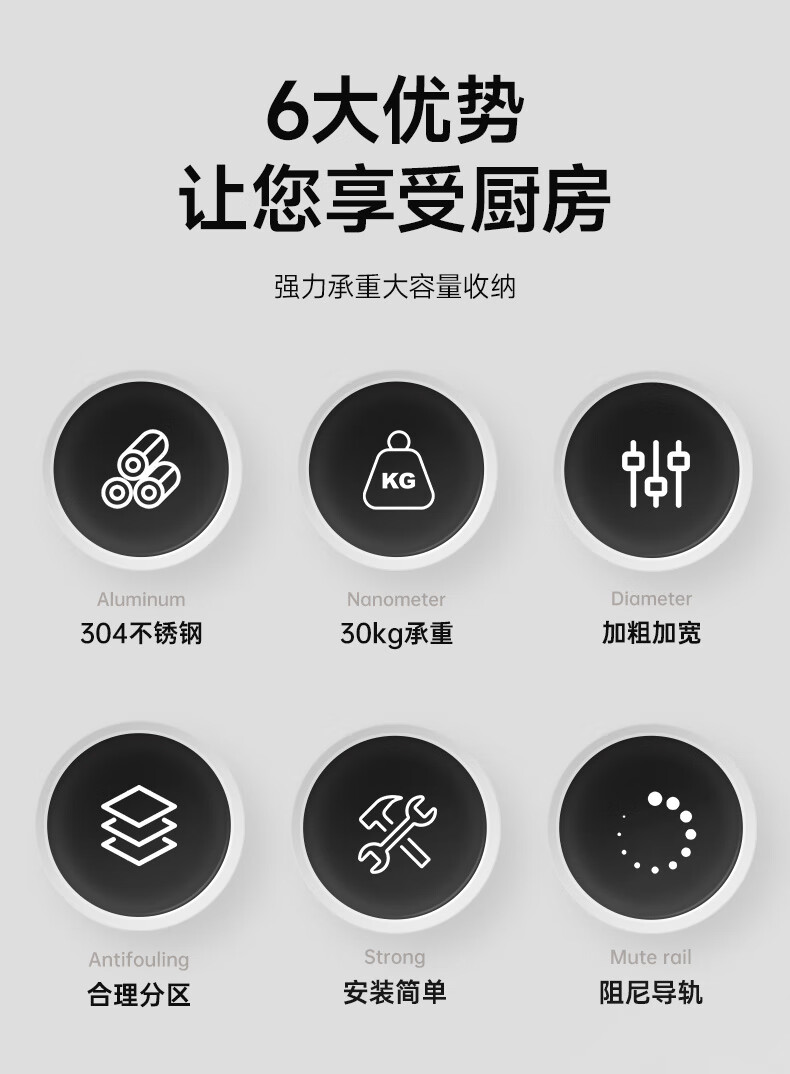 6大优势
让您享受厨房

强力承重大容量收纳

KG

Aluminum
304不锈钢

Nanometer
30kg承重

Diameter
加粗加宽

Antifouling
合理分区

Strong
安装简单

Mute rail
阻尼导轨