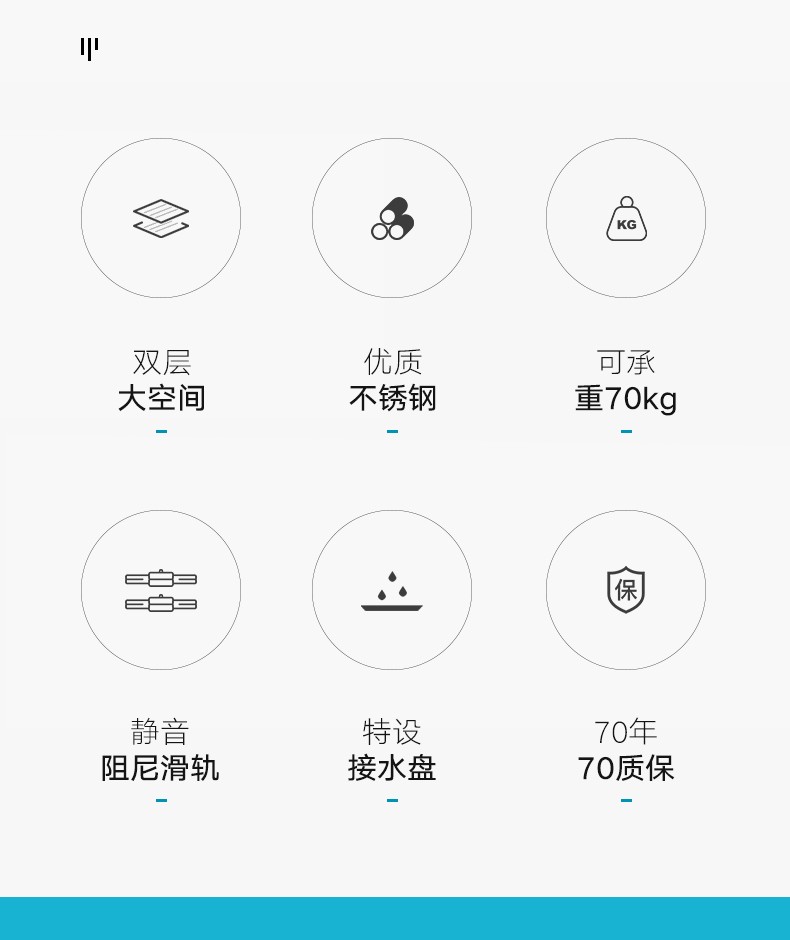 KG

双层
大空间
-

优质
不锈钢
-

可承
重70kg
-

保

静音
阻尼滑轨
-

特设
接水盘
-

70年
70质保
-