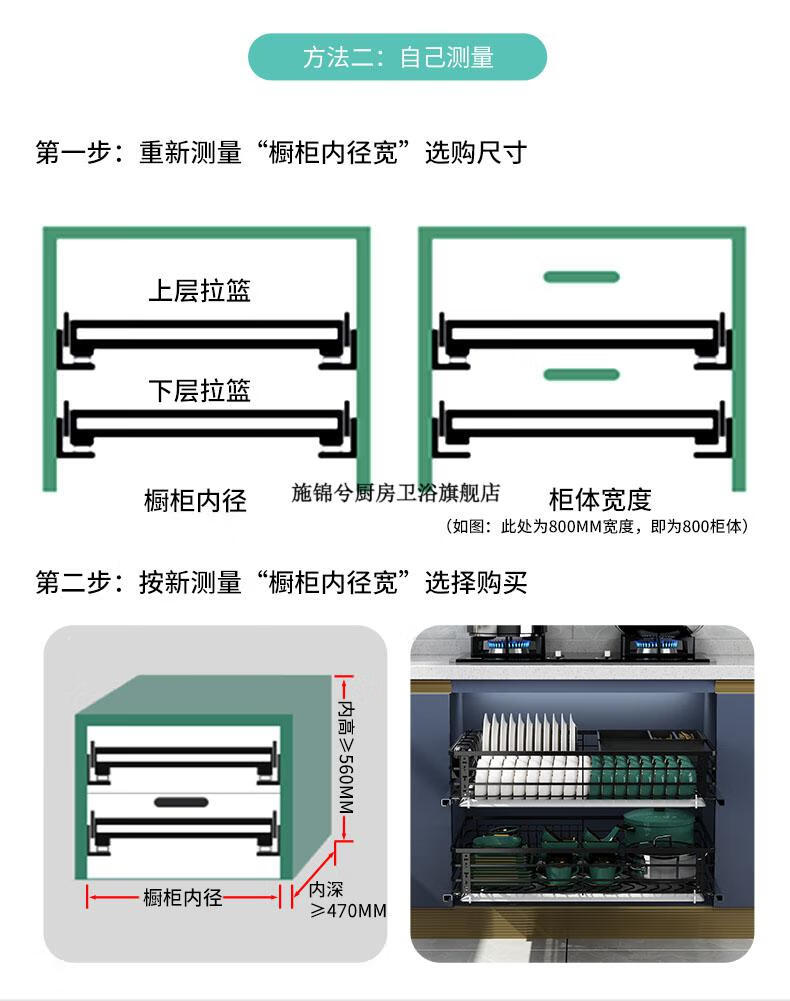 方法二：自己测量

第一步：重新测量“橱柜内径宽”选购尺寸

上层拉篮

下层拉篮

橱柜内径

施锦兮厨房卫浴旗舰店

柜体宽度

（如图：此处为800MM宽度，即为800柜体）

第二步：按新测量“橱柜内径宽”选择购买

内高≥560MM

橱柜内径

内深≥470MM