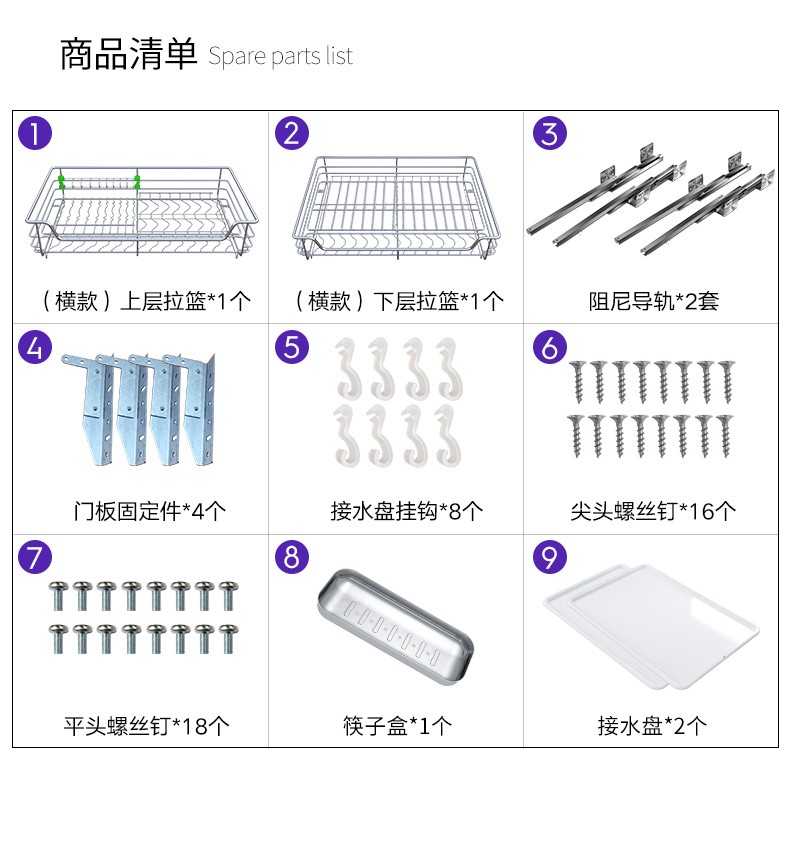 商品清单 Spare parts list

| 1 （横款）上层拉篮*1个 | 2 （横款）下层拉篮*1个 | 3 阻尼导轨*2套 |
|---|---|---|
| 4 门板固定件*4个 | 5 接水盘挂钩*8个 | 6 尖头螺丝钉*16个 |
| 7 平头螺丝钉*18个 | 8 筷子盒*1个 | 9 接水盘*2个 |