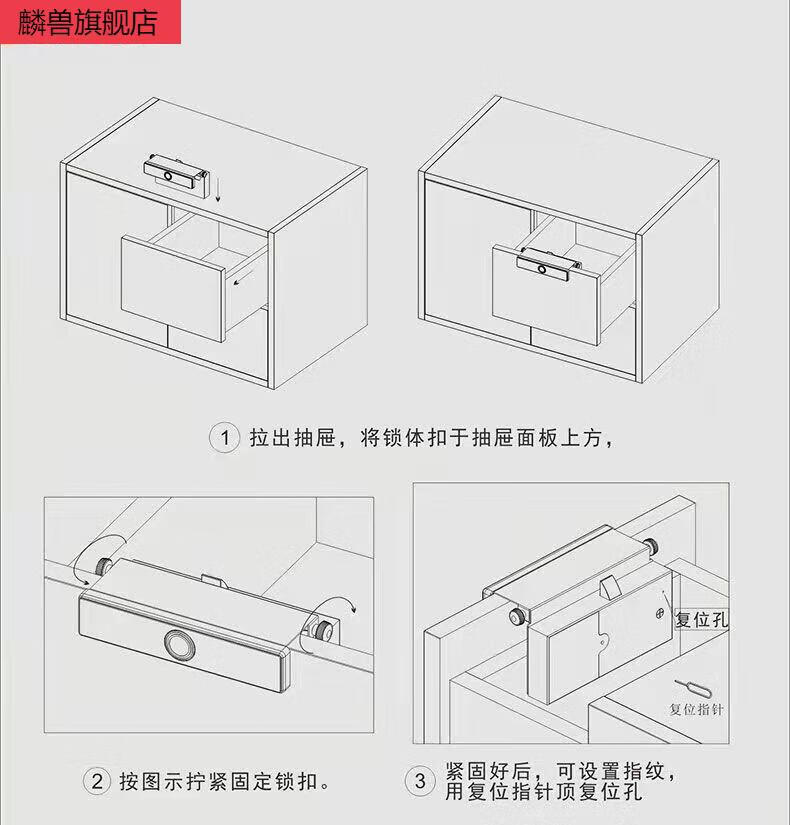 麟兽旗舰店

1 拉出抽屉，将锁体扣于抽屉面板上方，

复位孔

复位指针

2 按图示拧紧固定锁扣。

3 紧固好后，可设置指纹，用复位指针顶复位孔