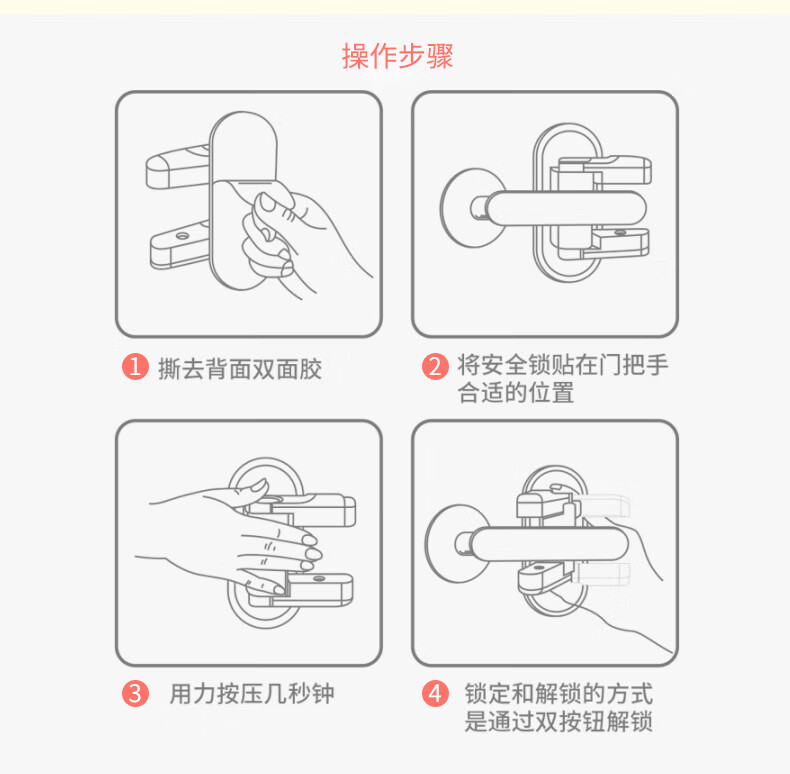 操作步骤

1 撕去背面双面胶

2 将安全锁贴在门把手合适的位置

3 用力按压几秒钟

4 锁定和解锁的方式是通过双按钮解锁