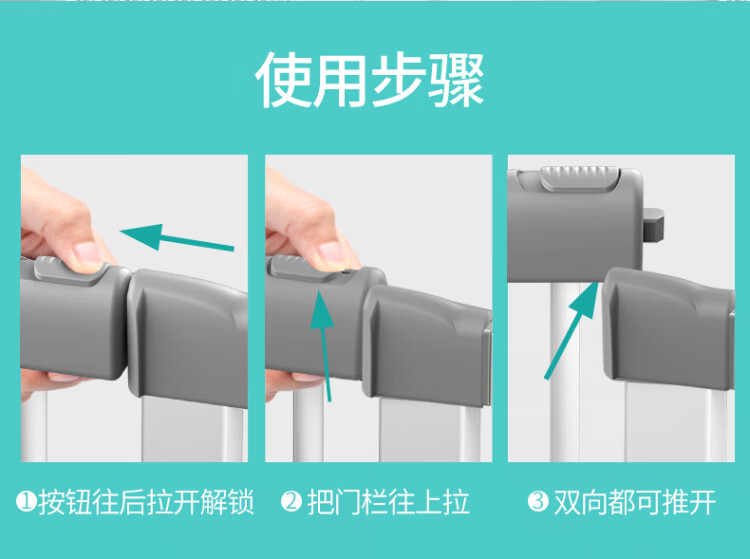 使用步骤

❶按钮往后拉开解锁

❷把门栏往上拉

❸双向都可推开