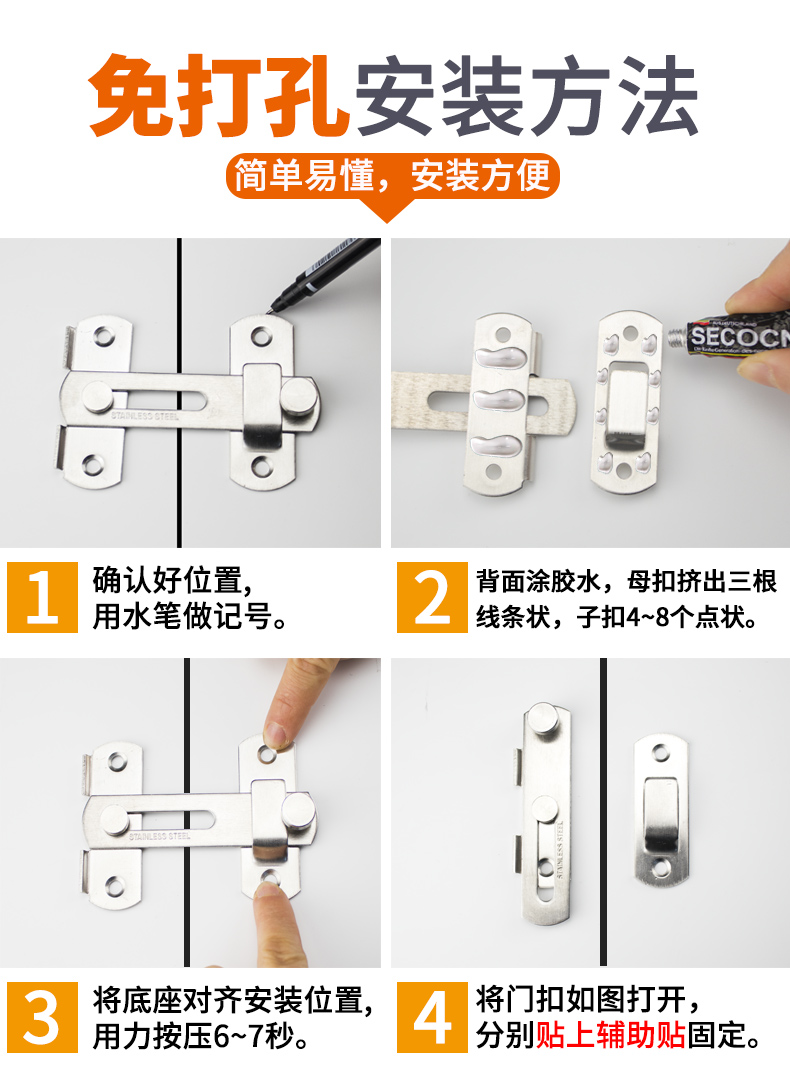 免打孔安装方法

简单易懂，安装方便

STAINLESS STEEL

SECOCN

1 确认好位置，用水笔做记号。

2 背面涂胶水，母扣挤出三根线条状，子扣4~8个点状。

STAINLESS STEEL

STAINLESS STEEL

3 将底座对齐安装位置，用力按压6~7秒。

4 将门扣如图打开，分别贴上辅助贴固定。