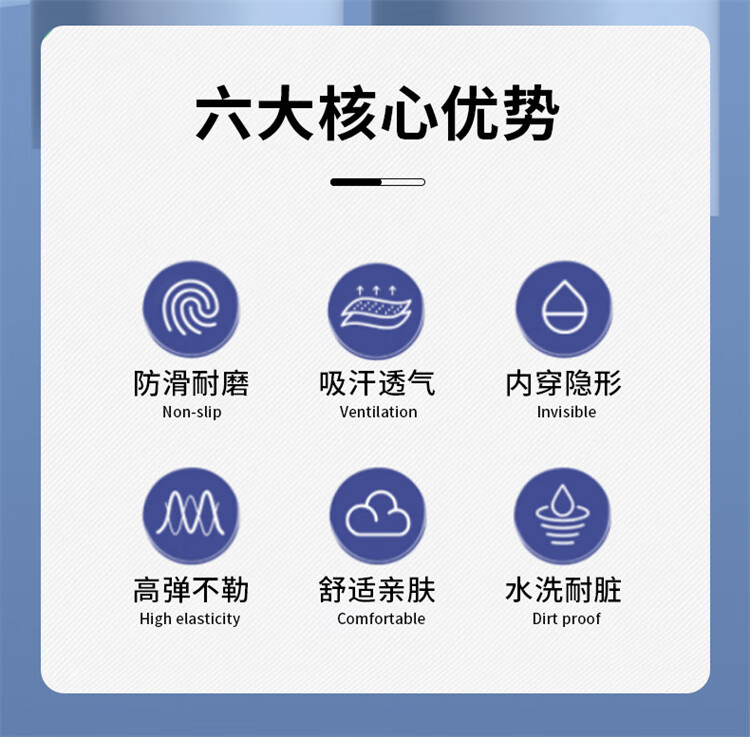 六大核心优势

防滑耐磨
Non-slip

吸汗透气
Ventilation

内穿隐形
Invisible

高弹不勒
High elasticity

舒适亲肤
Comfortable

水洗耐脏
Dirt proof