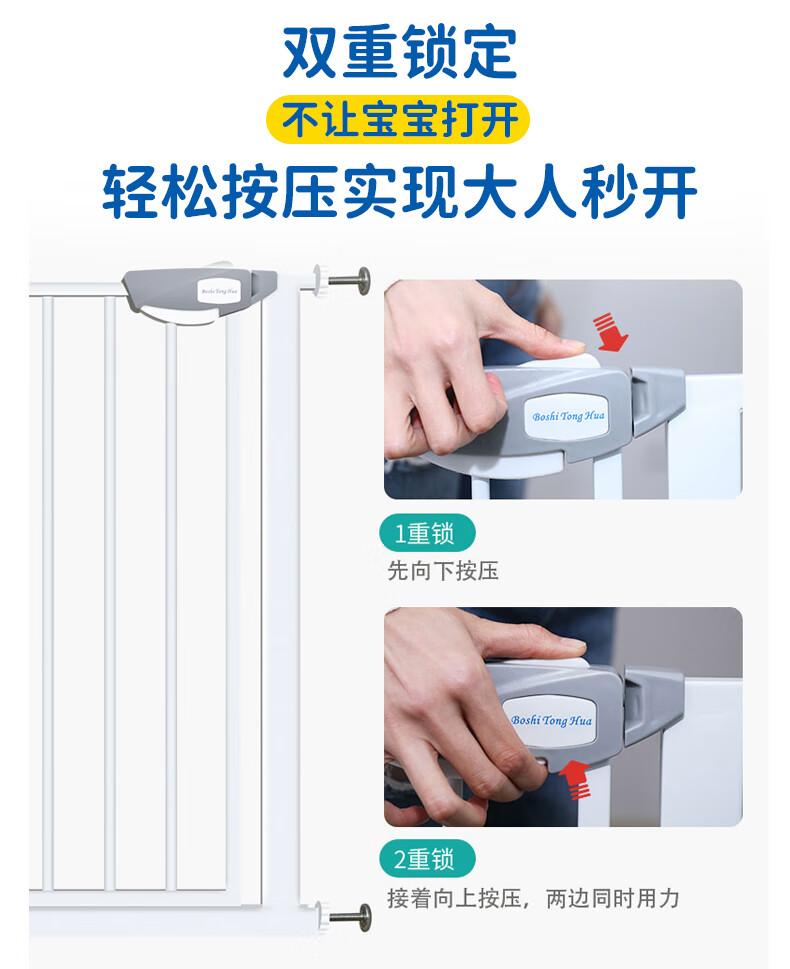 双重锁定

不让宝宝打开

轻松按压实现大人秒开

Boshi Tong Hua

Boshi Tong Hua

1重锁

先向下按压

Boshi Tong Hua

2重锁

接着向上按压，两边同时用力