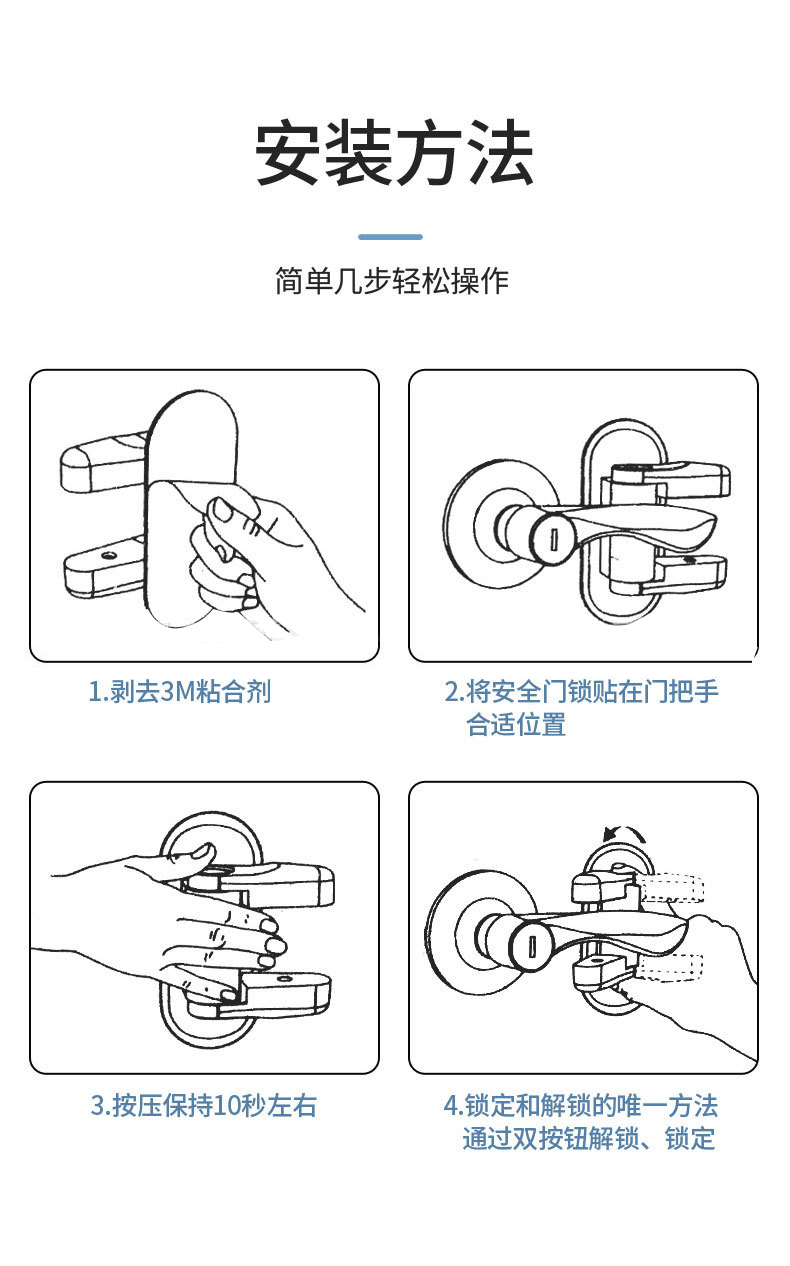 安装方法

简单几步轻松操作

1.剥去3M粘合剂

2.将安全门锁贴在门把手合适位置

3.按压保持10秒左右

4.锁定和解锁的唯一方法通过双按钮解锁、锁定