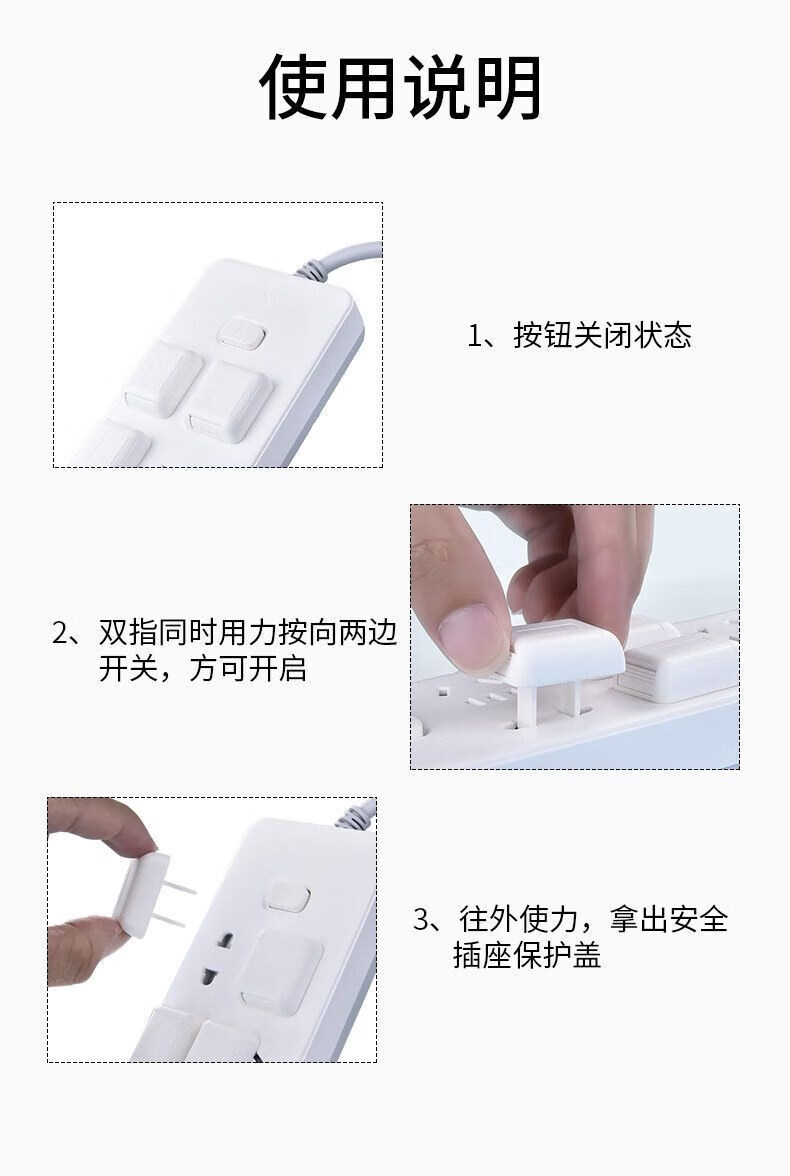 使用说明

1、按钮关闭状态

2、双指同时用力按向两边开关，方可开启

3、往外使力，拿出安全插座保护盖