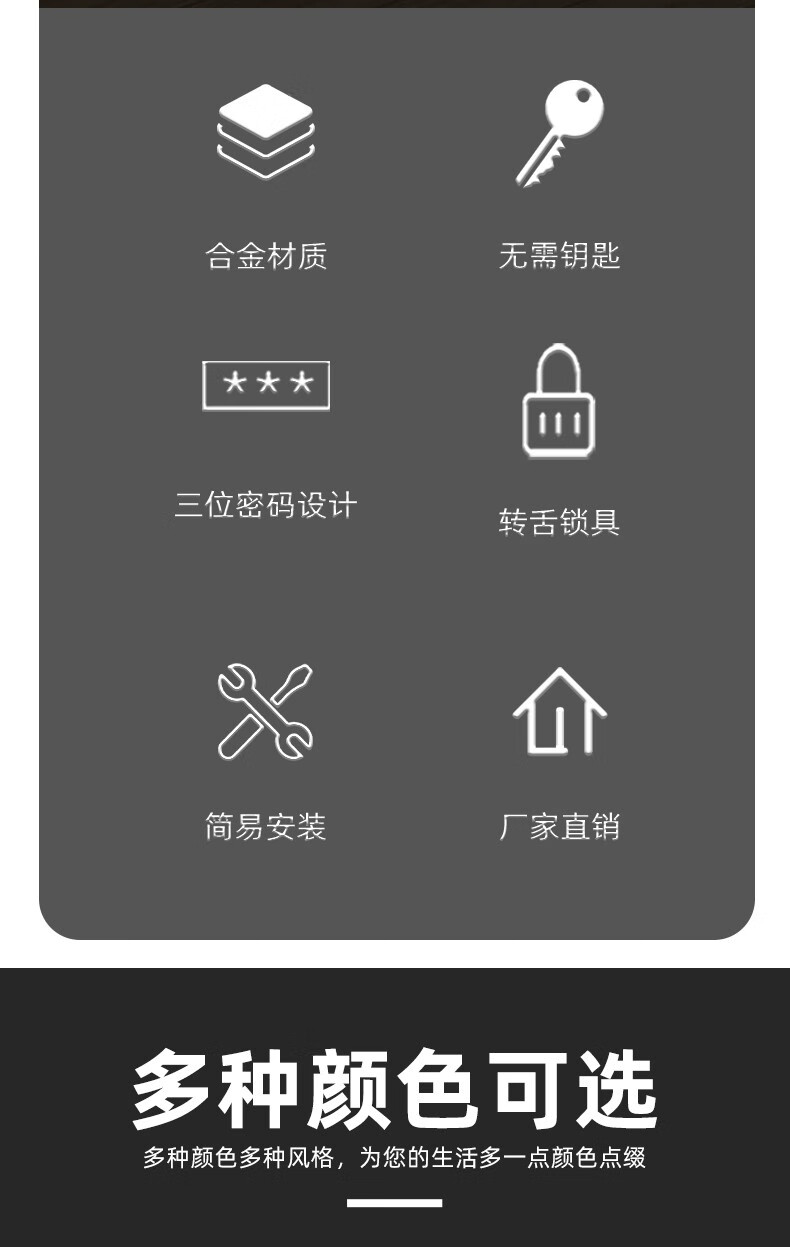 合金材质

无需钥匙

***

三位密码设计

转舌锁具

简易安装

厂家直销

多种颜色可选

多种颜色多种风格，为您的生活多一点颜色点缀