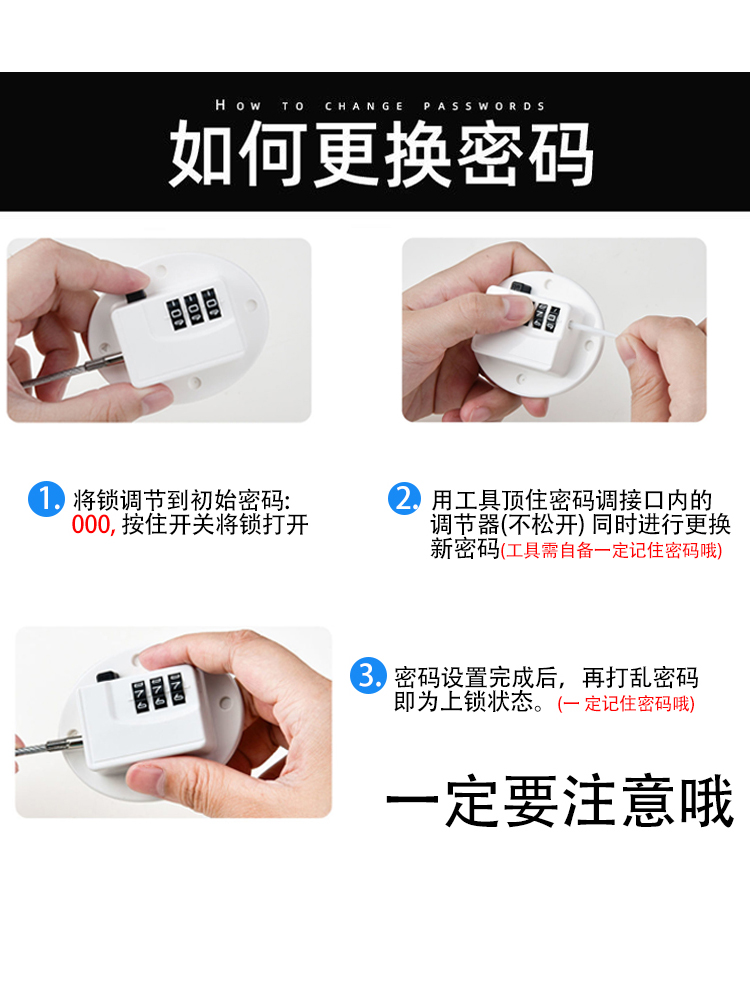 HOW TO CHANGE PASSWORDS

如何更换密码

1. 将锁调节到初始密码: 000, 按住开关将锁打开

2. 用工具顶住密码调接口内的调节器(不松开) 同时进行更换新密码(工具需自备一定记住密码哦)

3. 密码设置完成后，再打乱密码即为上锁状态。(一 定记住密码哦)

一定要注意哦