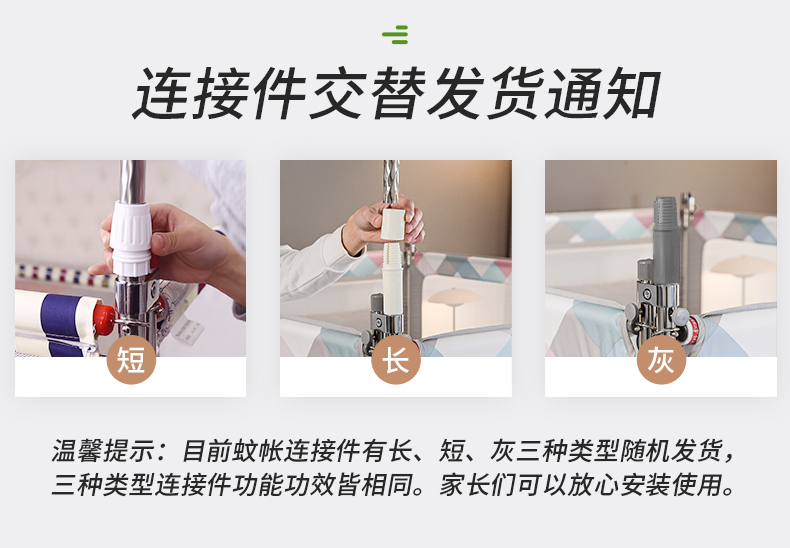 连接件交替发货通知

短

长

灰

温馨提示：目前蚊帐连接件有长、短、灰三种类型随机发货，三种类型连接件功能功效皆相同。家长们可以放心安装使用。